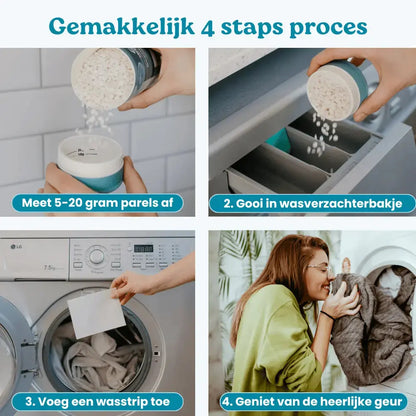 Gemakkelijk 4 staps proces

Meet 5-20 gram parels af

2. Gooi in wasverzachterbakje

LG

7.5kg

3. Voeg een wasstrip toe

4. Geniet van de heerlijke geur