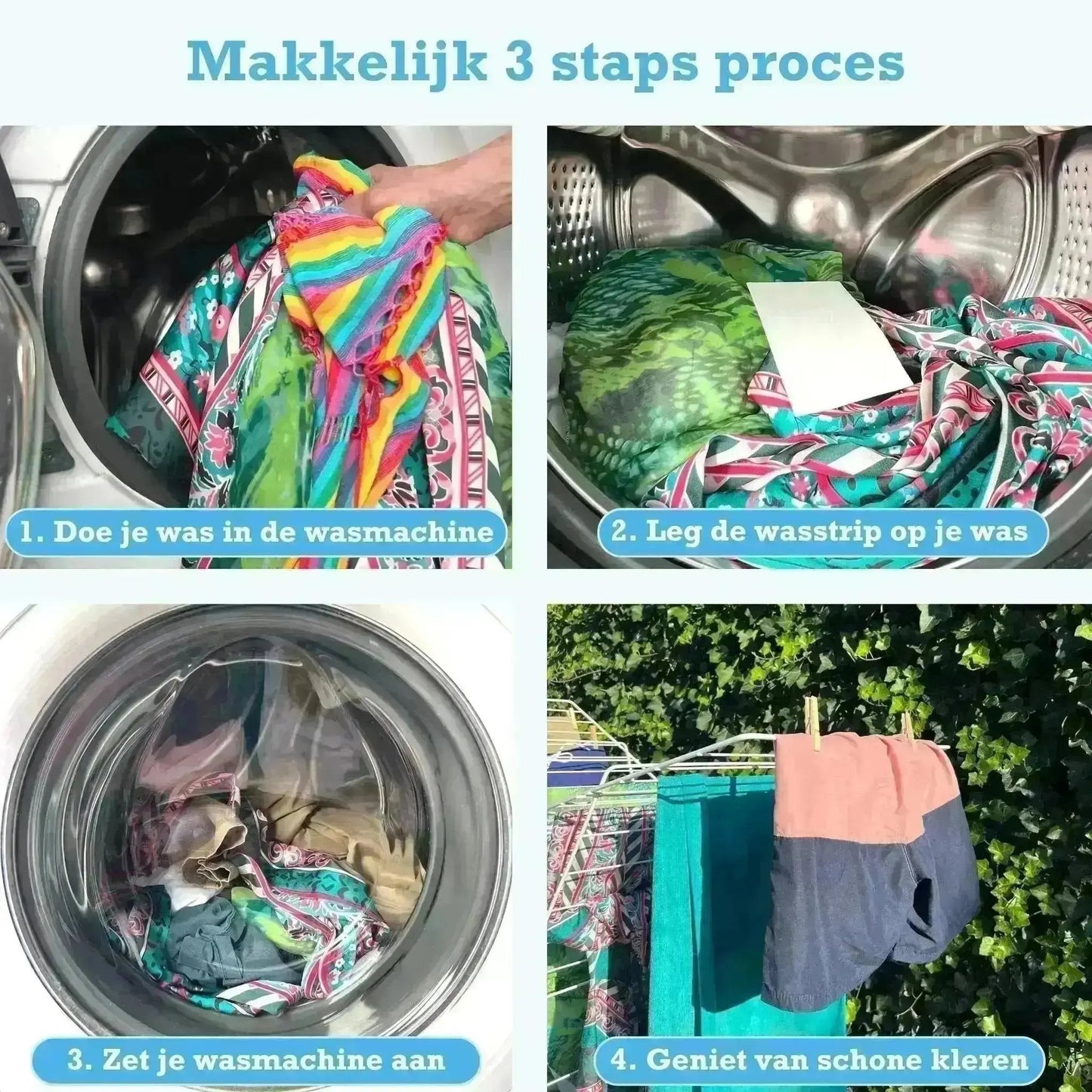 Makkelijk 3 staps proces

1. Doe je was in de wasmachine

2. Leg de wasstrip op je was

3. Zet je wasmachine aan

4. Geniet van schone kleren