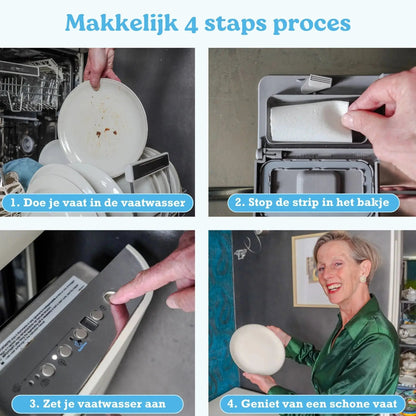 Makkelijk 4 staps proces

1. Doe je vaat in de vaatwasser

2. Stop de strip in het bakje

3. Zet je vaatwasser aan

4. Geniet van een schone vaat