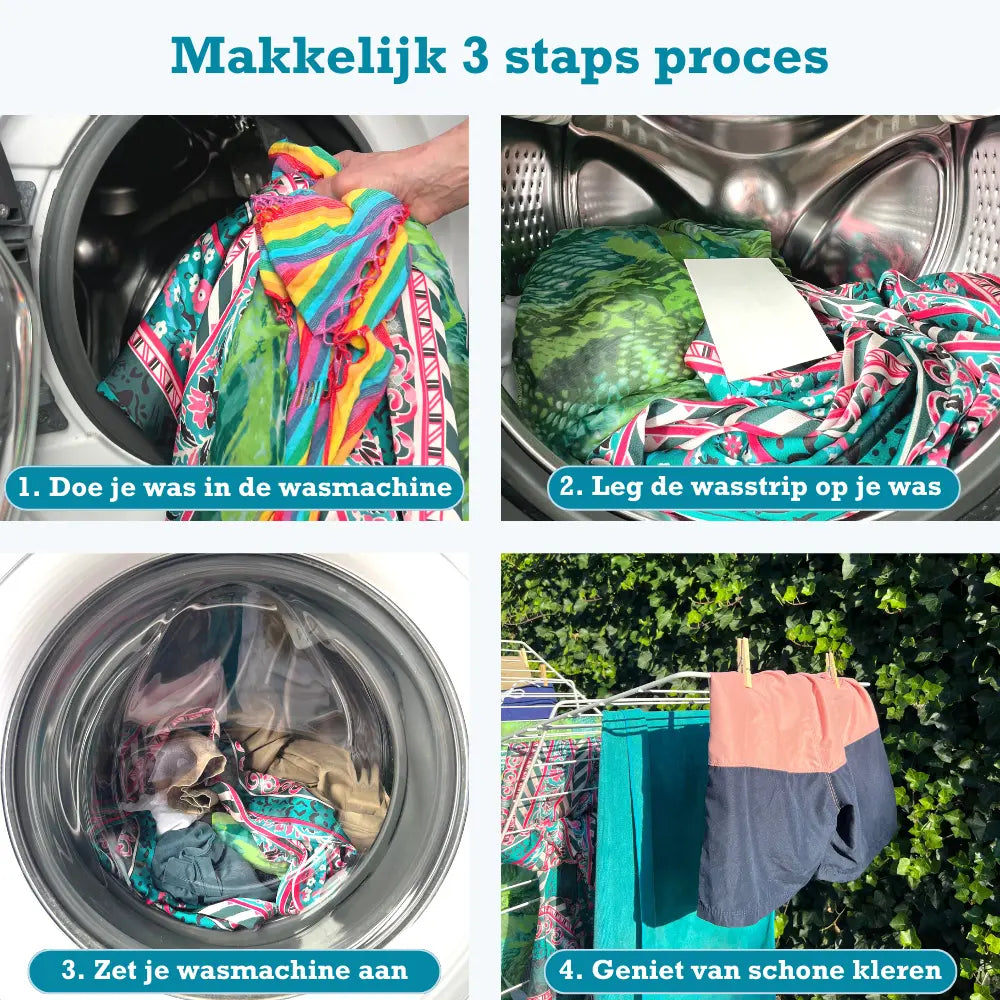 Makkelijk 3 staps proces

1. Doe je was in de wasmachine

2. Leg de wasstrip op je was

3. Zet je wasmachine aan

4. Geniet van schone kleren